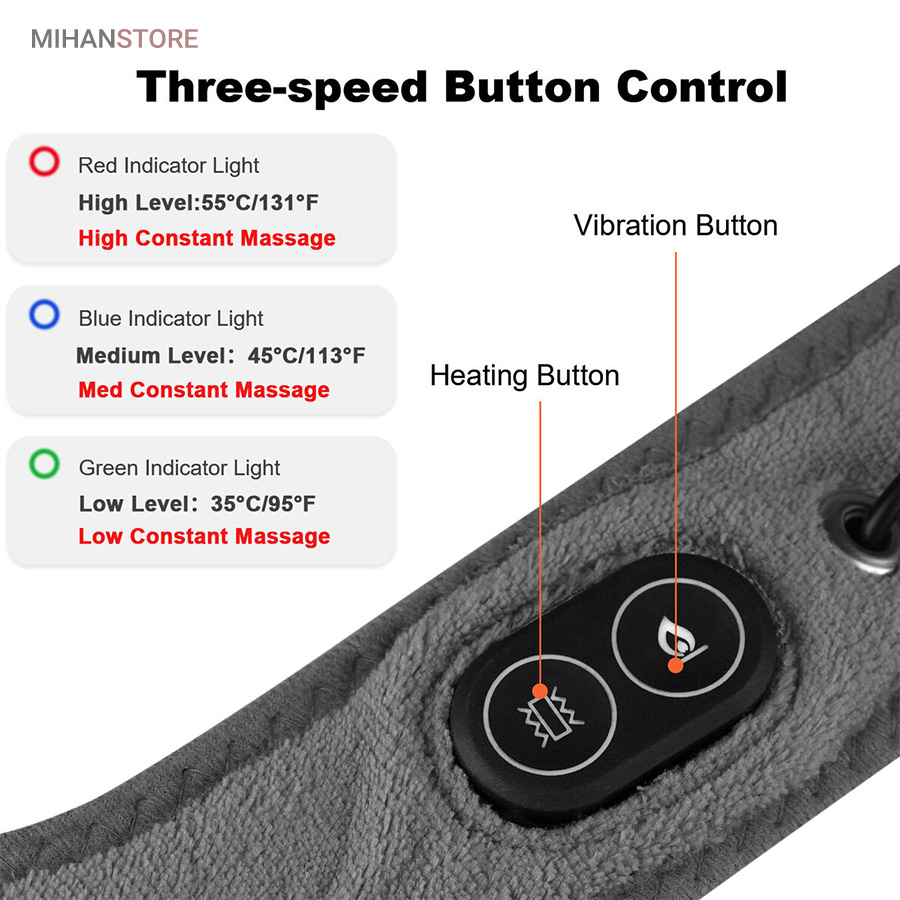 MIHANSTORE

Three-speed Button Control

Red Indicator Light
High Level:55°C/131°F
High Constant Massage

Blue Indicator Light
Medium Level: 45°C/113°F
Med Constant Massage

Green Indicator Light
Low Level: 35°C/95°F
Low Constant Massage

Vibration Button

Heating Button